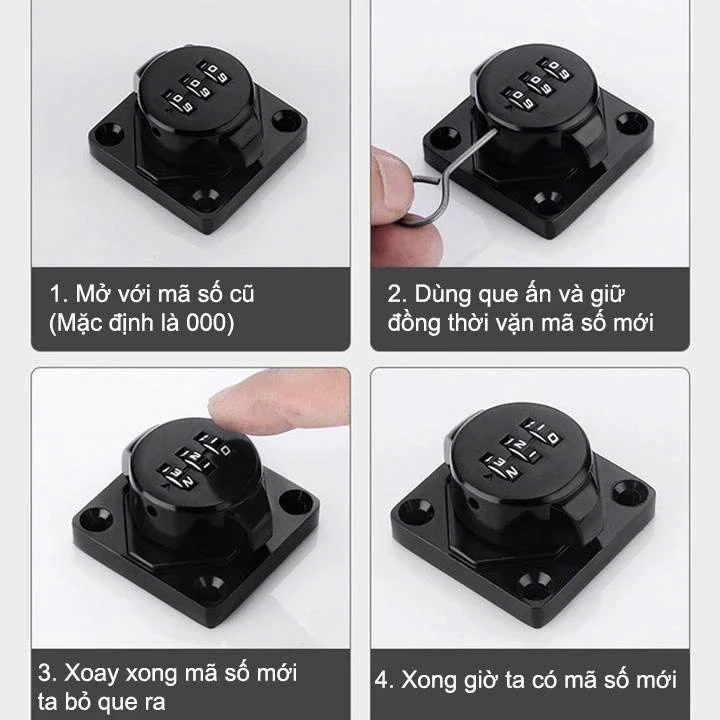 1. Mở với mã số cũ (Mặc định là 000)

2. Dùng que ấn và giữ đồng thời vặn mã số mới

3. Xoay xong mã số mới ta bỏ que ra

4. Xong giờ ta có mã số mới